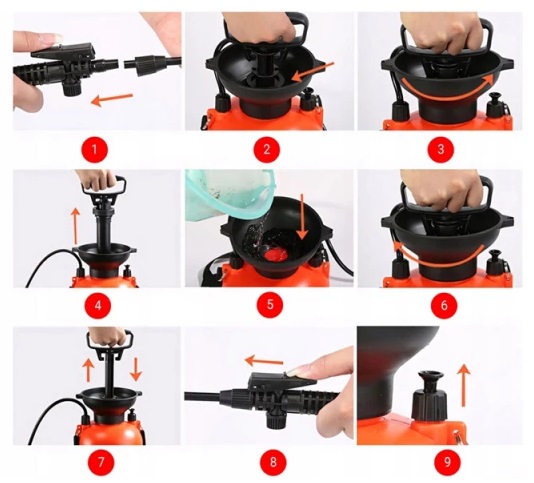 1

2

3

4

5

6

7

8

9