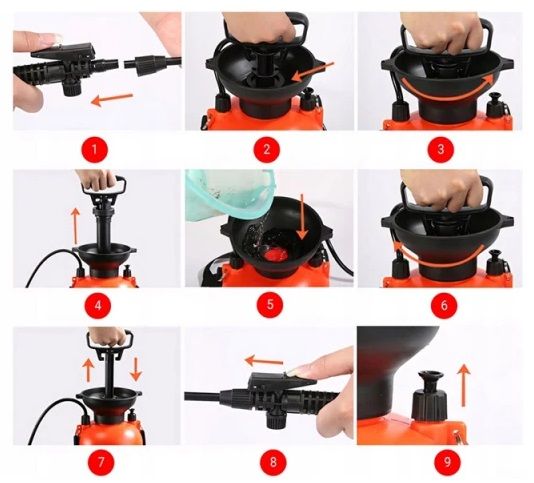 1

2

3

4

5

6

7

8

9